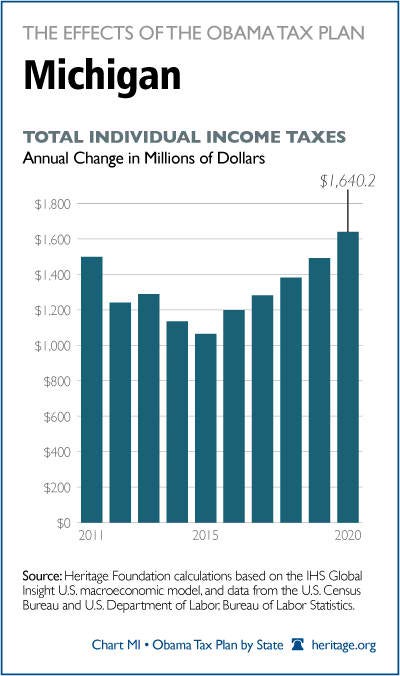 THE EFFECTS OF THE OBAMA TAX PLAN

Michigan

TOTAL INDIVIDUAL INCOME TAXES
Annual Change in Millions of Dollars

$1,640.2

$1,800
$1,600
$1,400
$1,200
$1,000
$800
$600
$400
$200
$0

2011
2015
2020

Source: Heritage Foundation calculations based on the IHS Global Insight U.S. macroeconomic model, and data from the U.S. Census Bureau and U.S. Department of Labor, Bureau of Labor Statistics.

Chart MI • Obama Tax Plan by State heritage.org